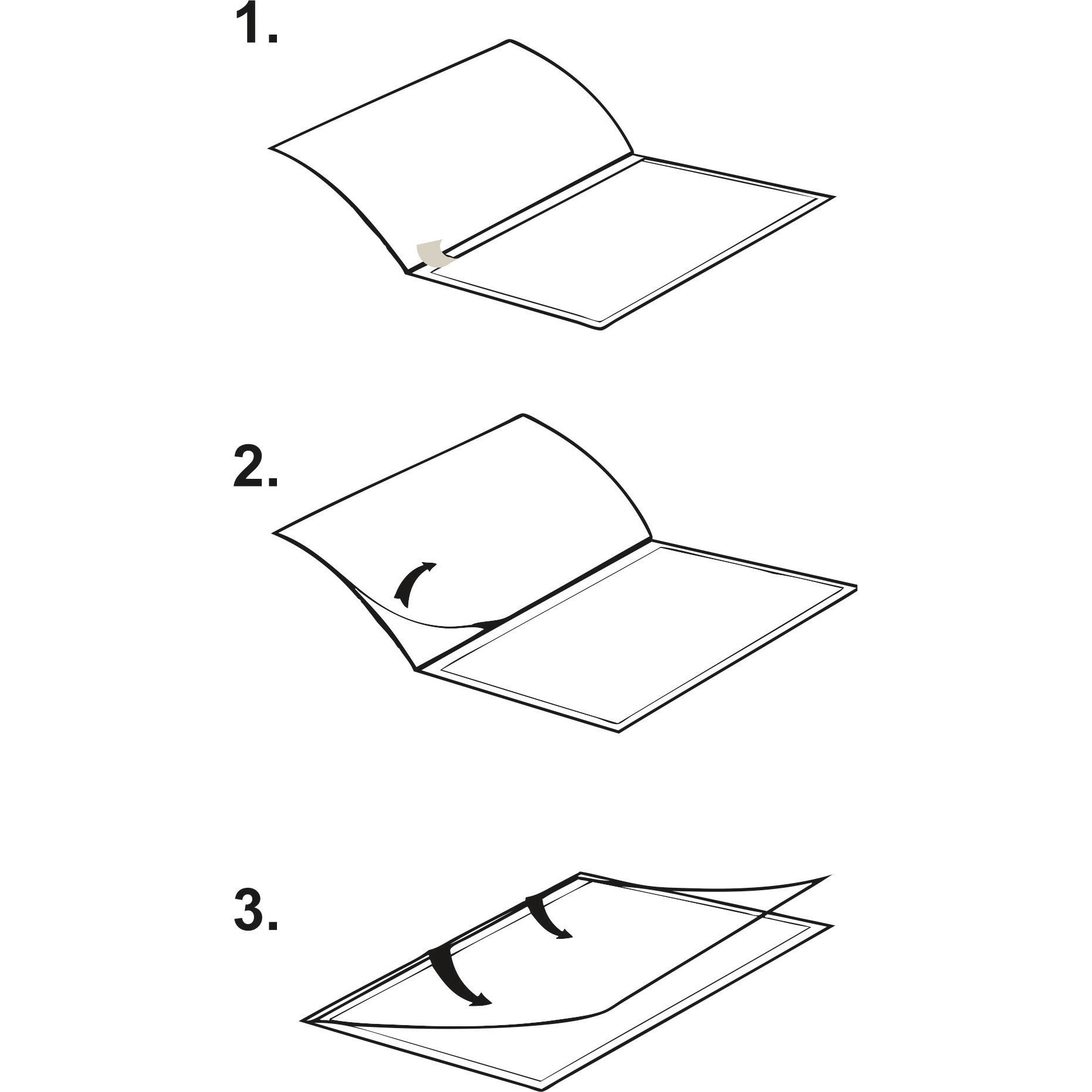 1.

2.

3.