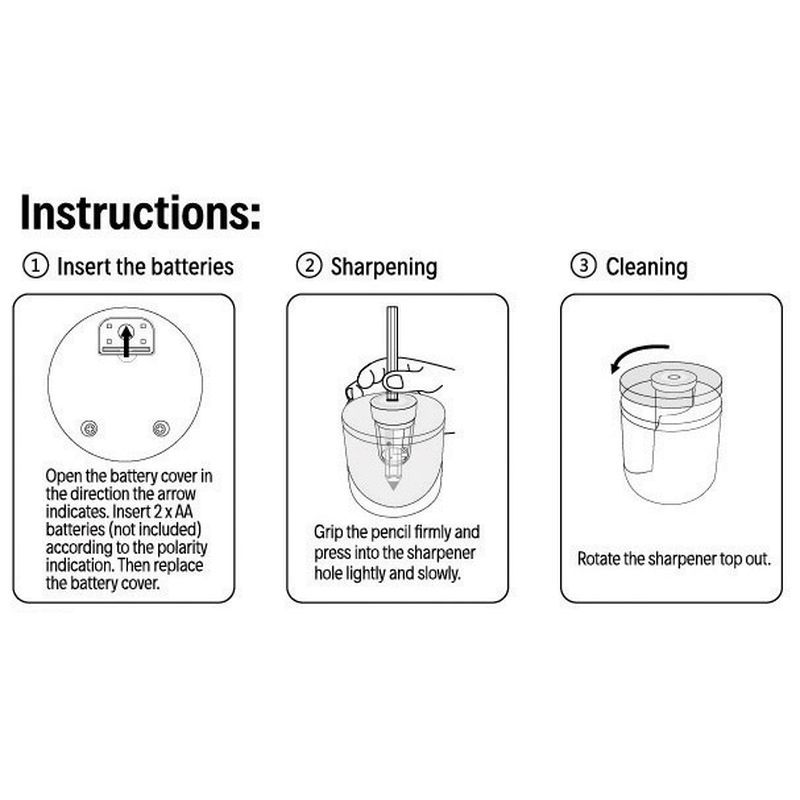 Instructions:

① Insert the batteries

Open the battery cover in the direction the arrow indicates. Insert 2 x AA batteries (not included) according to the polarity indication. Then replace the battery cover.

② Sharpening

Grip the pencil firmly and press into the sharpener hole lightly and slowly.

③ Cleaning

Rotate the sharpener top out.